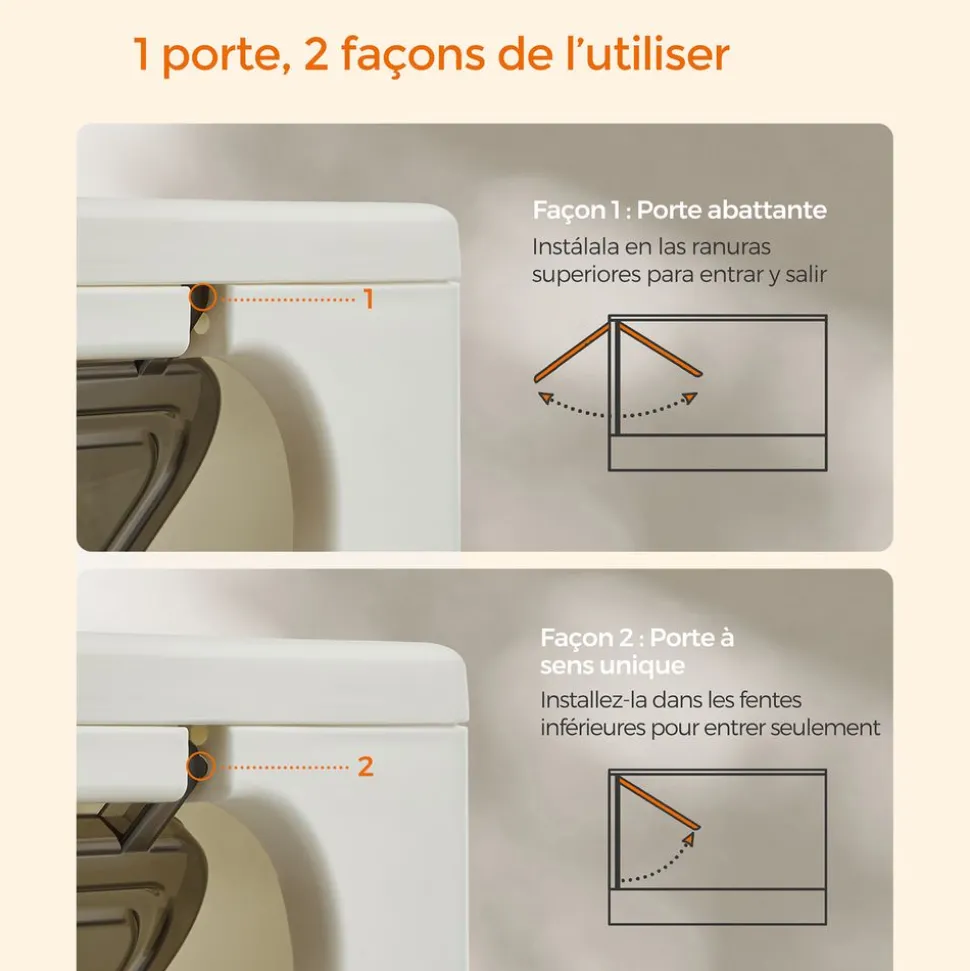 1 porte, 2 façons de l'utiliser

1

Façon 1 : Porte abattante

Instálala en las ranuras superiores para entrar y salir

2

Façon 2 : Porte à sens unique

Installez-la dans les fentes inférieures pour entrer seulement